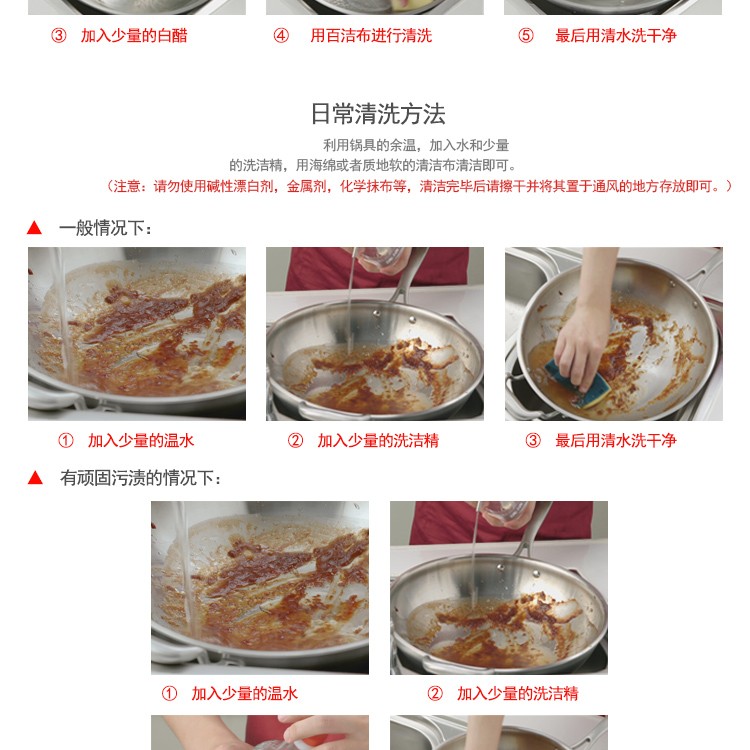 ③ 加入少量的白醋

④ 用百洁布进行清洗

⑤ 最后用清水洗干净

日常清洗方法

利用锅具的余温，加入水和少量的洗洁精，用海绵或者质地软的清洁布清洁即可。

（注意：请勿使用碱性漂白剂，金属剂，化学抹布等，清洁完毕后请擦干并将其置于通风的地方存放即可。）

▲ 一般情况下：

① 加入少量的温水

② 加入少量的洗洁精

③ 最后用清水洗干净

▲ 有顽固污渍的情况下：

① 加入少量的温水

② 加入少量的洗洁精