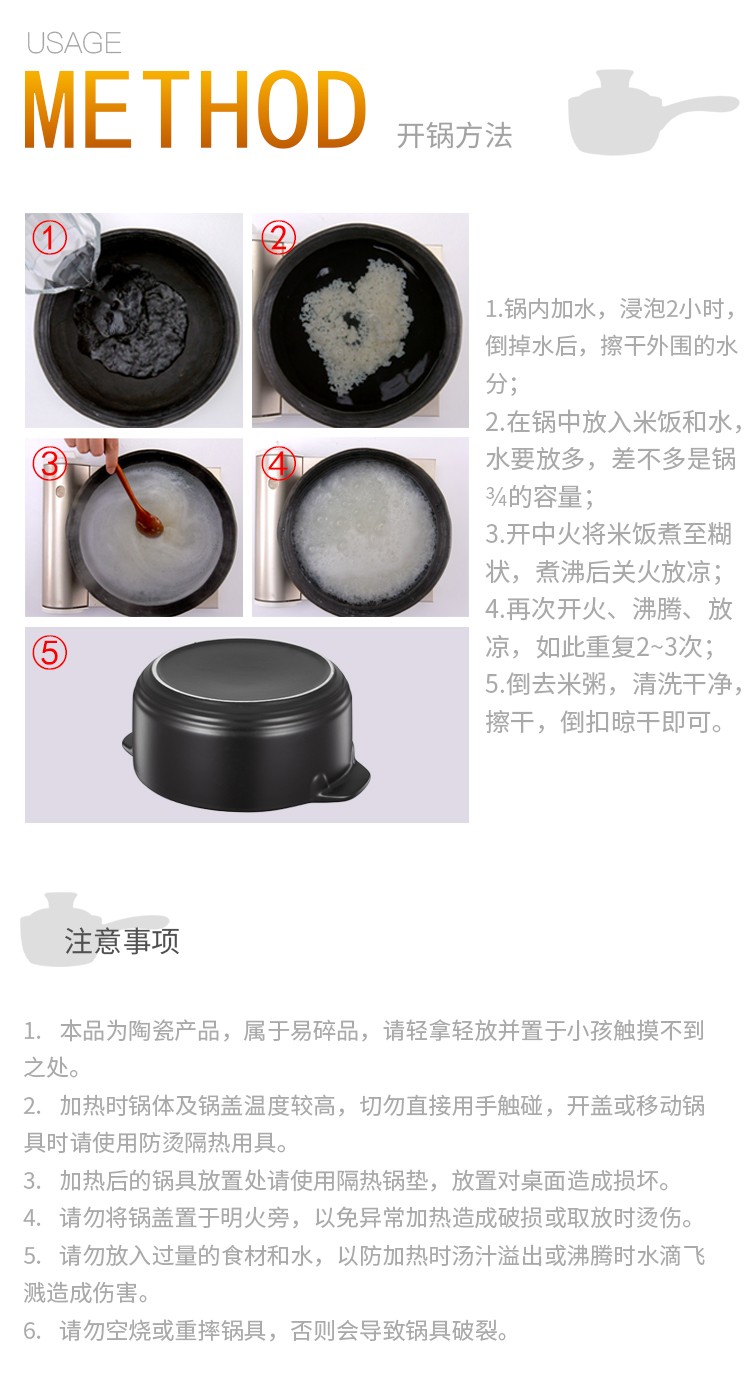 USAGE
METHOD 开锅方法

①
②
③
④
⑤

1.锅内加水，浸泡2小时，倒掉水后，擦干外围的水分；
2.在锅中放入米饭和水，水要放多，差不多是锅¾的容量；
3.开中火将米饭煮至糊状，煮沸后关火放凉；
4.再次开火、沸腾、放凉，如此重复2~3次；
5.倒去米粥，清洗干净，擦干，倒扣晾干即可。

注意事项

1. 本品为陶瓷产品，属于易碎品，请轻拿轻放并置于小孩触摸不到之处。
2. 加热时锅体及锅盖温度较高，切勿直接用手触碰，开盖或移动锅具时请使用防烫隔热用具。
3. 加热后的锅具放置处请使用隔热锅垫，放置对桌面造成损坏。
4. 请勿将锅盖置于明火旁，以免异常加热造成破损或取放时烫伤。
5. 请勿放入过量的食材和水，以防加热时汤汁溢出或沸腾时水滴飞溅造成伤害。
6. 请勿空烧或重摔锅具，否则会导致锅具破裂。