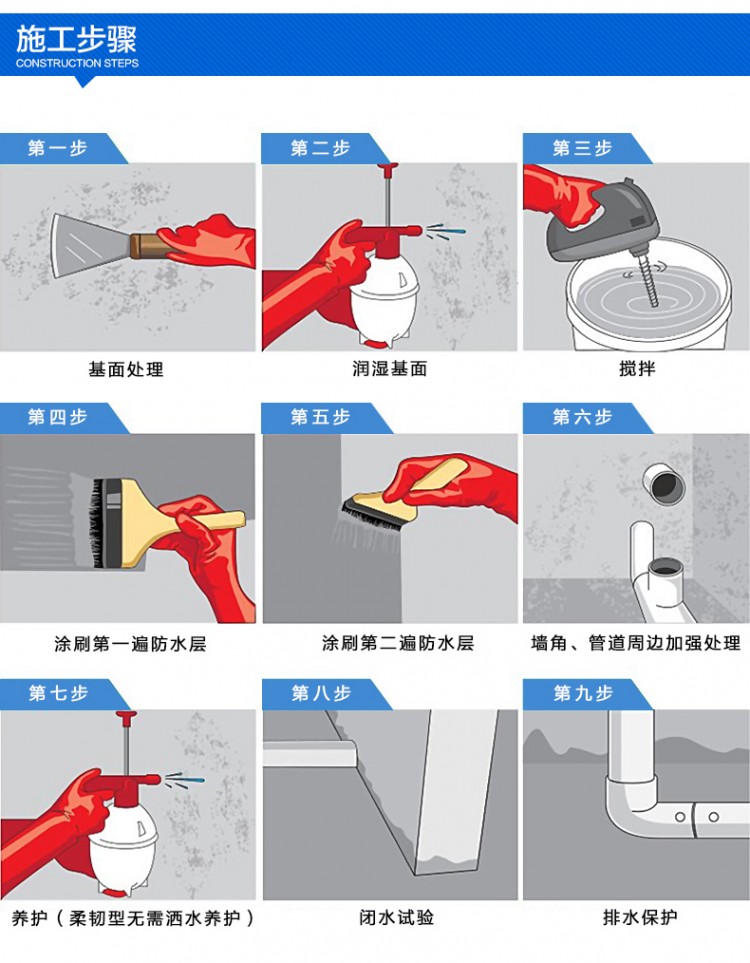 施工步骤
CONSTRUCTION STEPS

第一步
基面处理

第二步
润湿基面

第三步
搅拌

第四步
涂刷第一遍防水层

第五步
涂刷第二遍防水层

第六步
墙角、管道周边加强处理

第七步
养护（柔韧型无需洒水养护）

第八步
闭水试验

第九步
排水保护